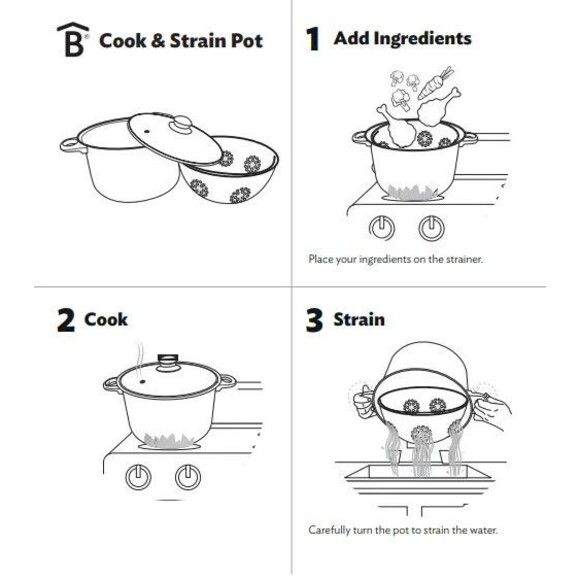 B® Cook & Strain Pot

1 Add Ingredients

Place your ingredients on the strainer.

2 Cook

3 Strain

Carefully turn the pot to strain the water.